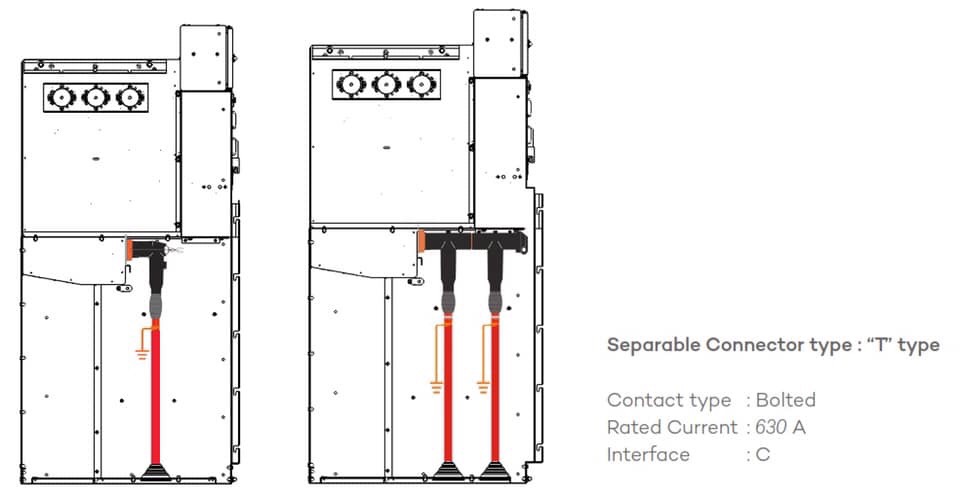 Separable Connector type : "T" type

Contact type : Bolted
Rated Current : 630 A
Interface : C