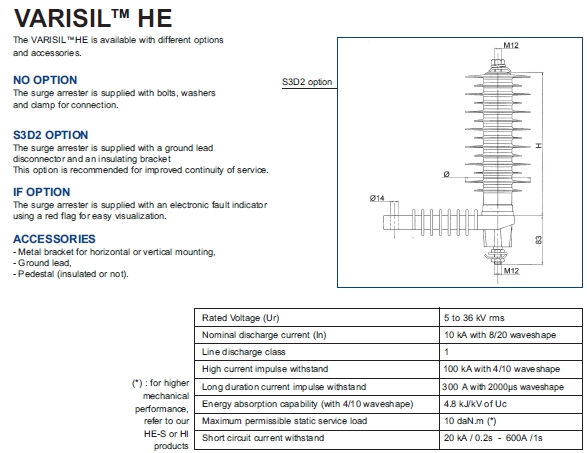 VARISIL™ HE

The VARISIL™HE is available with different options and accessories.

NO OPTION
The surge arrester is supplied with bolts, washers and clamp for connection.

S3D2 OPTION
The surge arrester is supplied with a ground lead disconnector and an insulating bracket
This option is recommended for improved continuity of service.

IF OPTION
The surge arrester is supplied with an electronic fault indicator using a red flag for easy visualization.

ACCESSORIES
- Metal bracket for horizontal or vertical mounting,
- Ground lead,
- Pedestal (insulated or not).

S3D2 option

M12

H

Ø

Ø14

83

M12

(*) : for higher mechanical performance, refer to our HE-S or HI products

| Rated Voltage (Ur) | 5 to 36 kV rms |
|---|---|
| Nominal discharge current (In) | 10 kA with 8/20 waveshape |
| Line discharge class | 1 |
| High current impulse withstand | 100 kA with 4/10 waveshape |
| Long duration current impulse withstand | 300 A with 2000μs waveshape |
| Energy absorption capability (with 4/10 waveshape) | 4.8 kJ/kV of Uc |
| Maximum permissible static service load | 10 daN.m (*) |
| Short circuit current withstand | 20 kA / 0.2s - 600A /1s |