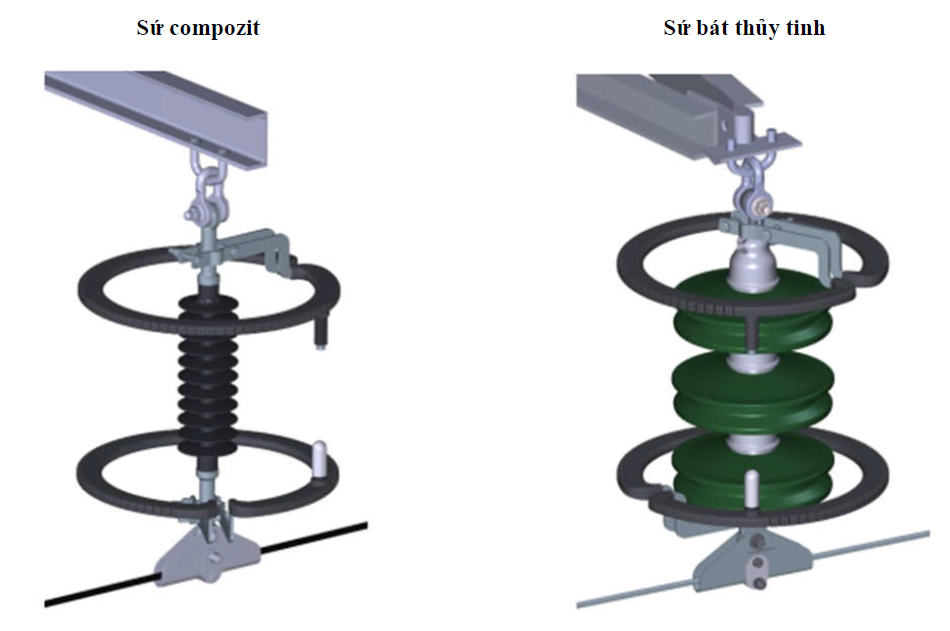 Sứ compozit

Sứ bát thủy tinh