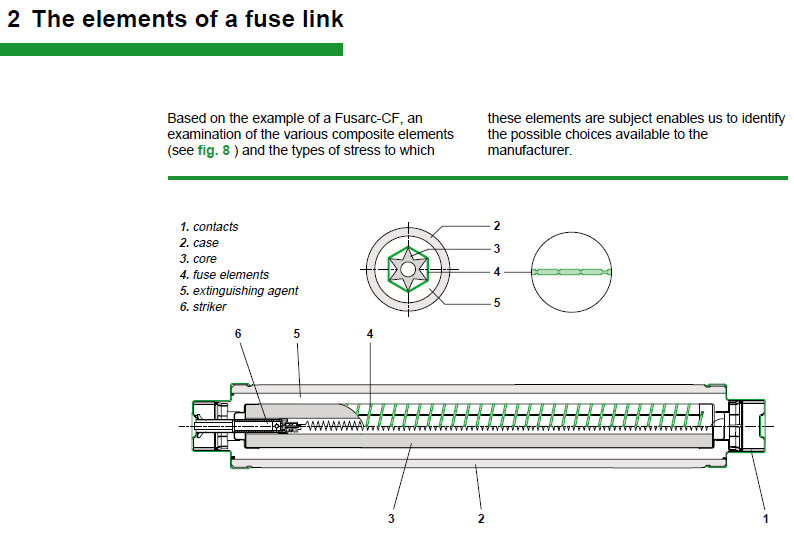 2 The elements of a fuse link

Based on the example of a Fusarc-CF, an examination of the various composite elements (see fig. 8 ) and the types of stress to which these elements are subject enables us to identify the possible choices available to the manufacturer.

1. contacts
2. case
3. core
4. fuse elements
5. extinguishing agent
6. striker

2
3
4
5

6
5
4

3
2
1