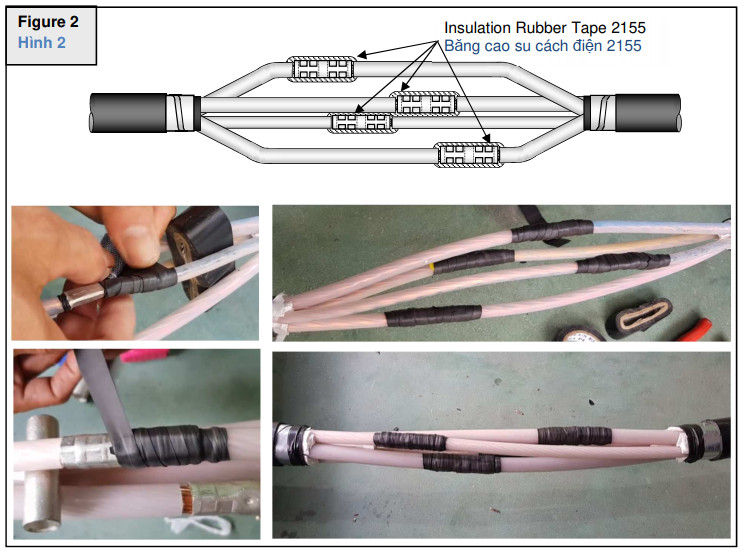 Figure 2
Hình 2

Insulation Rubber Tape 2155
Băng cao su cách điện 2155