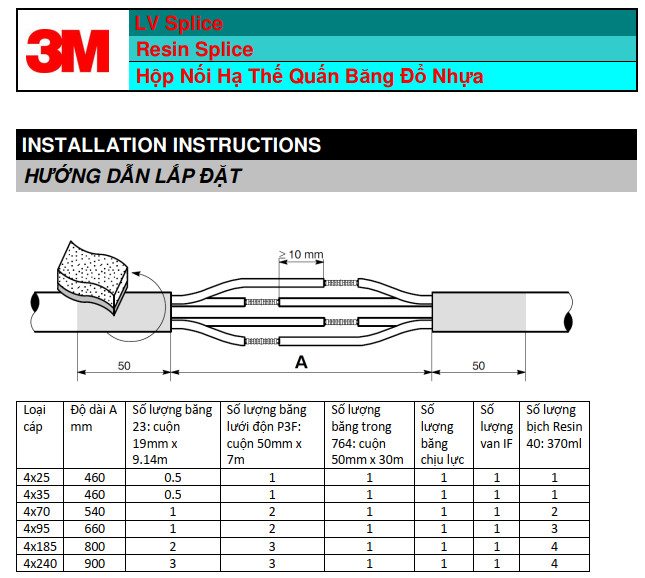 3M

LV Splice

Resin Splice

Hộp Nối Hạ Thế Quấn Băng Đổ Nhựa

INSTALLATION INSTRUCTIONS

HƯỚNG DẪN LẮP ĐẶT

$\geq$ 10 mm

50

A

50

| Loại cáp | Độ dài A mm | Số lượng băng 23: cuộn 19mm x 9.14m | Số lượng băng lưới độn P3F: cuộn 50mm x 7m | Số lượng băng trong 764: cuộn 50mm x 30m | Số lượng băng chịu lực | Số lượng van IF | Số lượng bịch Resin 40: 370ml |
|---|---|---|---|---|---|---|---|
| 4x25 | 460 | 0.5 | 1 | 1 | 1 | 1 | 1 |
| 4x35 | 460 | 0.5 | 1 | 1 | 1 | 1 | 1 |
| 4x70 | 540 | 1 | 2 | 1 | 1 | 1 | 2 |
| 4x95 | 660 | 1 | 2 | 1 | 1 | 1 | 3 |
| 4x185 | 800 | 2 | 3 | 1 | 1 | 1 | 4 |
| 4x240 | 900 | 3 | 3 | 1 | 1 | 1 | 4 |