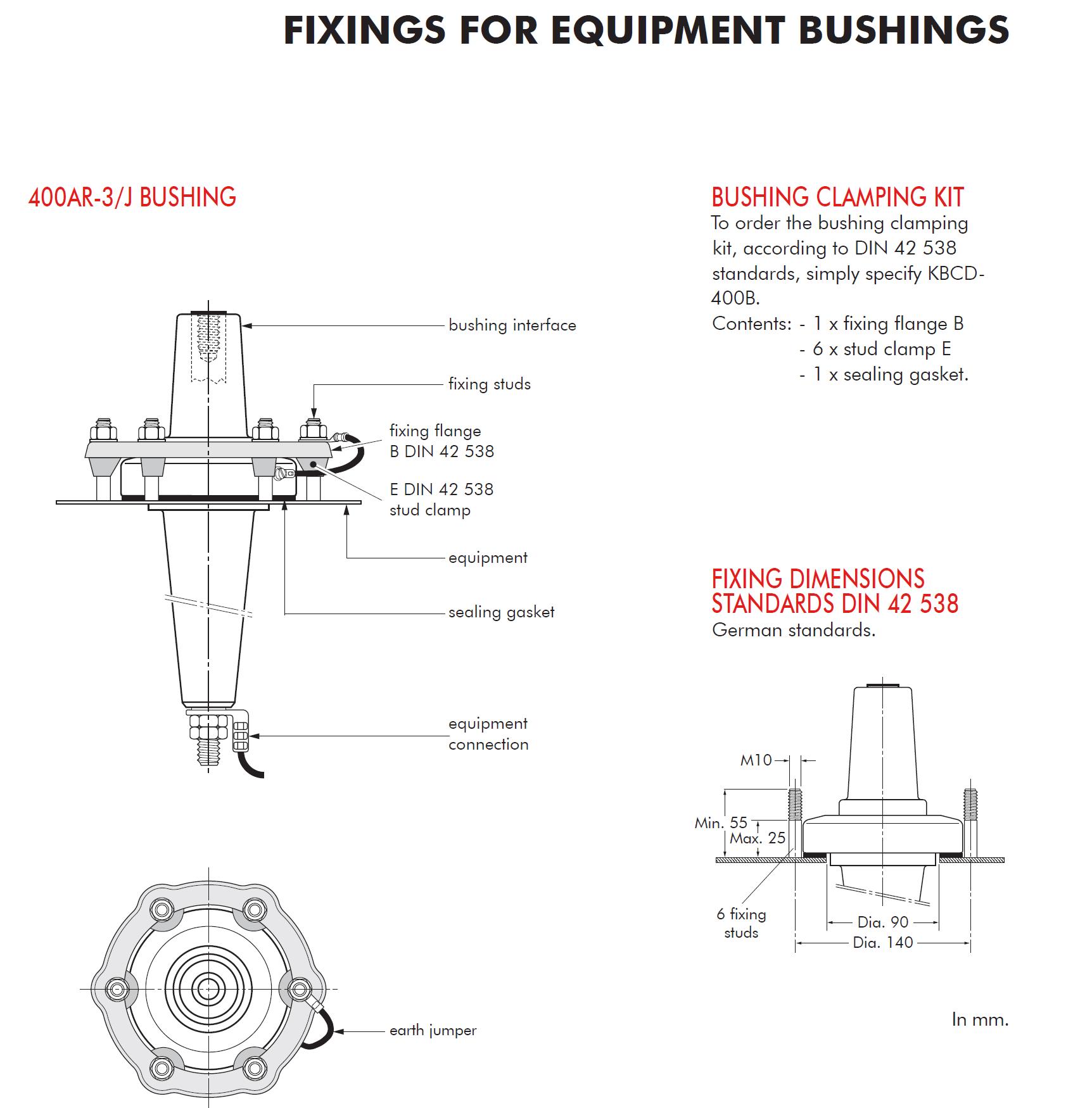 FIXINGS FOR EQUIPMENT BUSHINGS

400AR-3/J BUSHING

bushing interface

fixing studs

fixing flange
B DIN 42 538

E DIN 42 538
stud clamp

equipment

sealing gasket

equipment
connection

earth jumper

BUSHING CLAMPING KIT
To order the bushing clamping kit, according to DIN 42 538 standards, simply specify KBCD-400B.
Contents: - 1 x fixing flange B
- 6 x stud clamp E
- 1 x sealing gasket.

FIXING DIMENSIONS
STANDARDS DIN 42 538
German standards.

M10

Min. 55
Max. 25

6 fixing
studs

Dia. 90
Dia. 140

In mm.