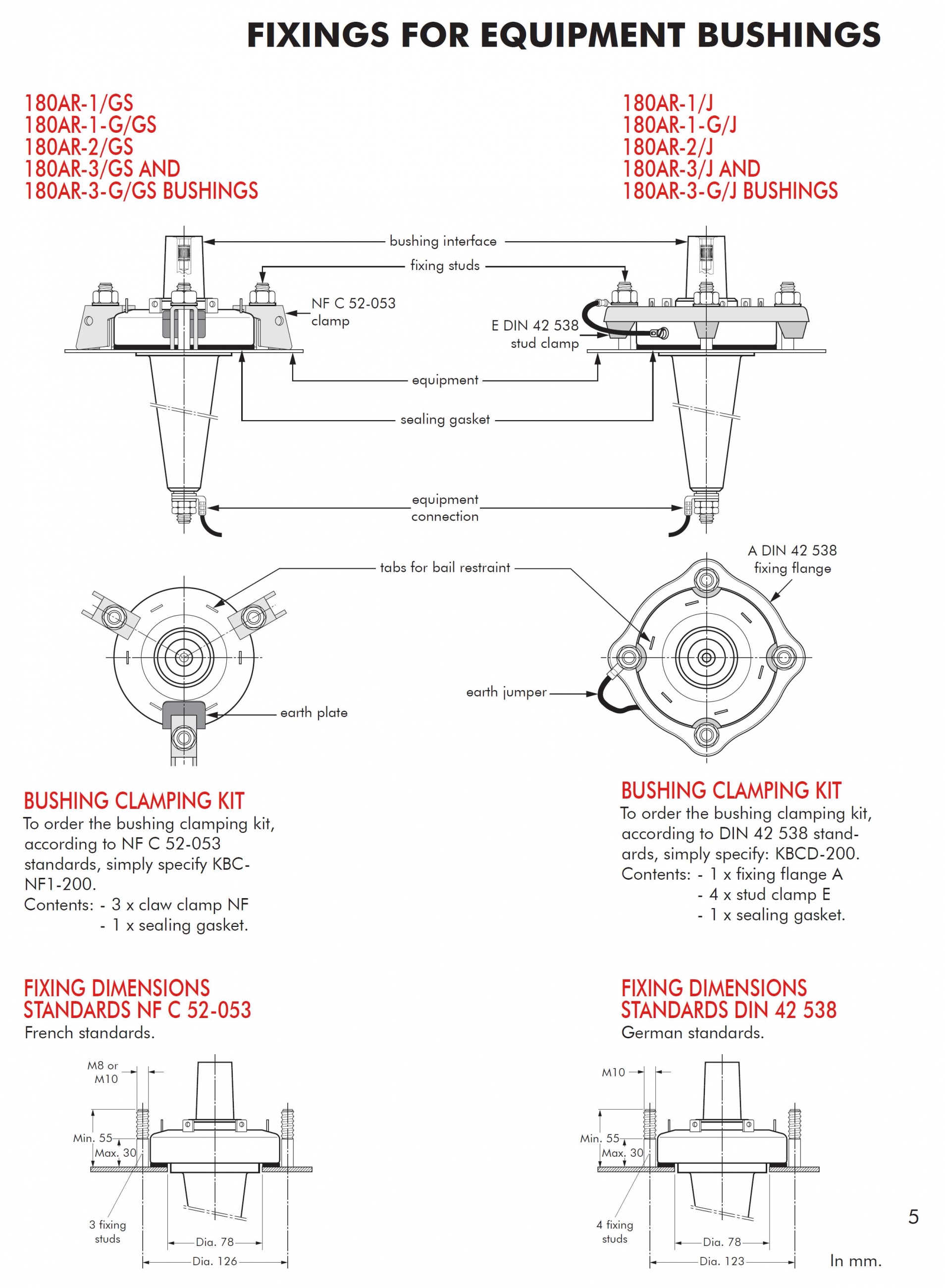 FIXINGS FOR EQUIPMENT BUSHINGS

180AR-1/GS
180AR-1-G/GS
180AR-2/GS
180AR-3/GS AND
180AR-3-G/GS BUSHINGS

180AR-1/J
180AR-1-G/J
180AR-2/J
180AR-3/J AND
180AR-3-G/J BUSHINGS

bushing interface
fixing studs
NF C 52-053 clamp
E DIN 42 538 stud clamp
equipment
sealing gasket
equipment connection

tabs for bail restraint
A DIN 42 538 fixing flange
earth jumper
earth plate

BUSHING CLAMPING KIT
To order the bushing clamping kit, according to NF C 52-053 standards, simply specify KBC-NF1-200.
Contents: - 3 x claw clamp NF
- 1 x sealing gasket.

BUSHING CLAMPING KIT
To order the bushing clamping kit, according to DIN 42 538 standards, simply specify: KBCD-200.
Contents: - 1 x fixing flange A
- 4 x stud clamp E
- 1 x sealing gasket.

FIXING DIMENSIONS
STANDARDS NF C 52-053
French standards.

M8 or M10
Min. 55
Max. 30
3 fixing studs
Dia. 78
Dia. 126

FIXING DIMENSIONS
STANDARDS DIN 42 538
German standards.

M10
Min. 55
Max. 30
4 fixing studs
Dia. 78
Dia. 123

5

In mm.